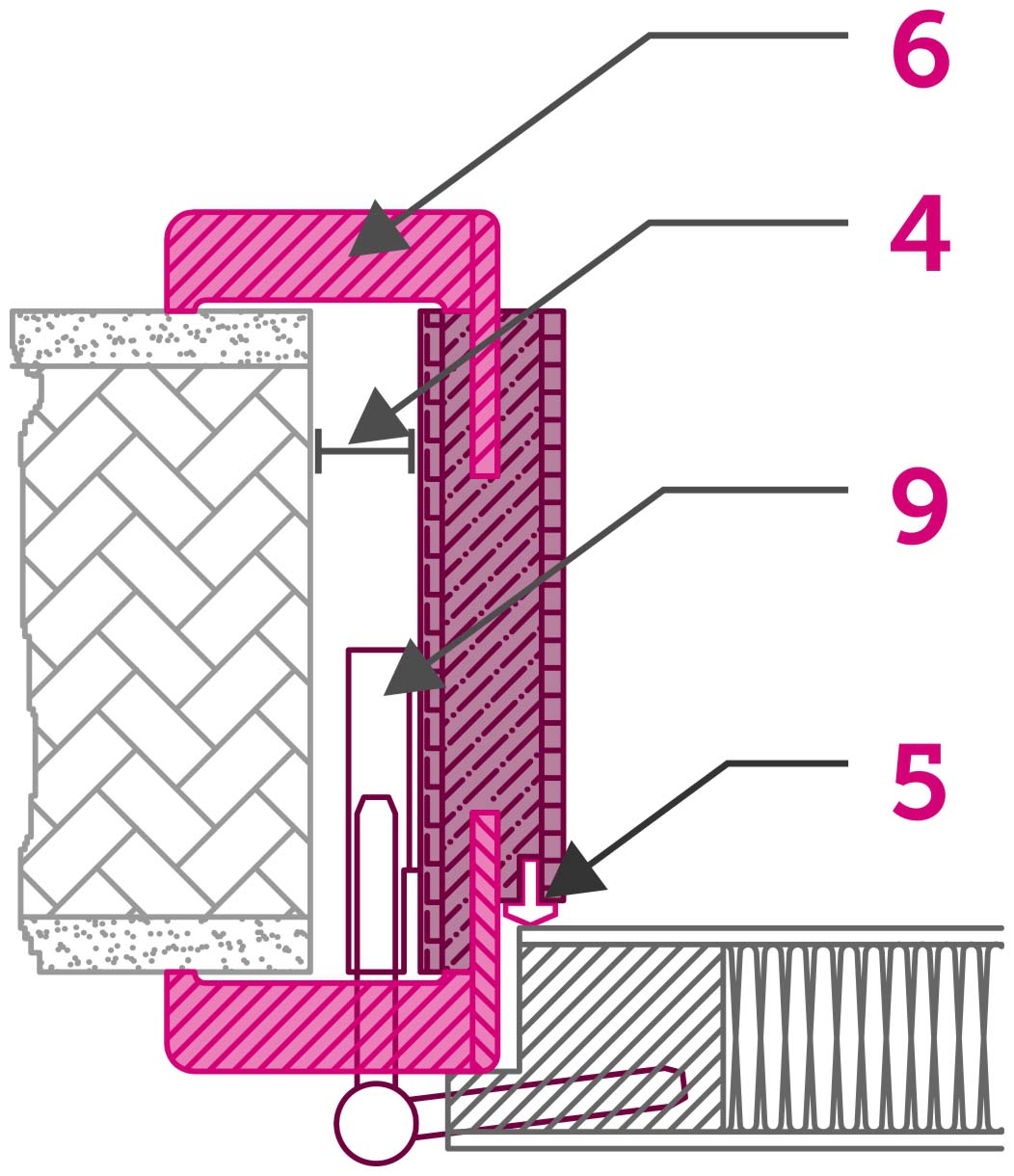 6
4
9
5